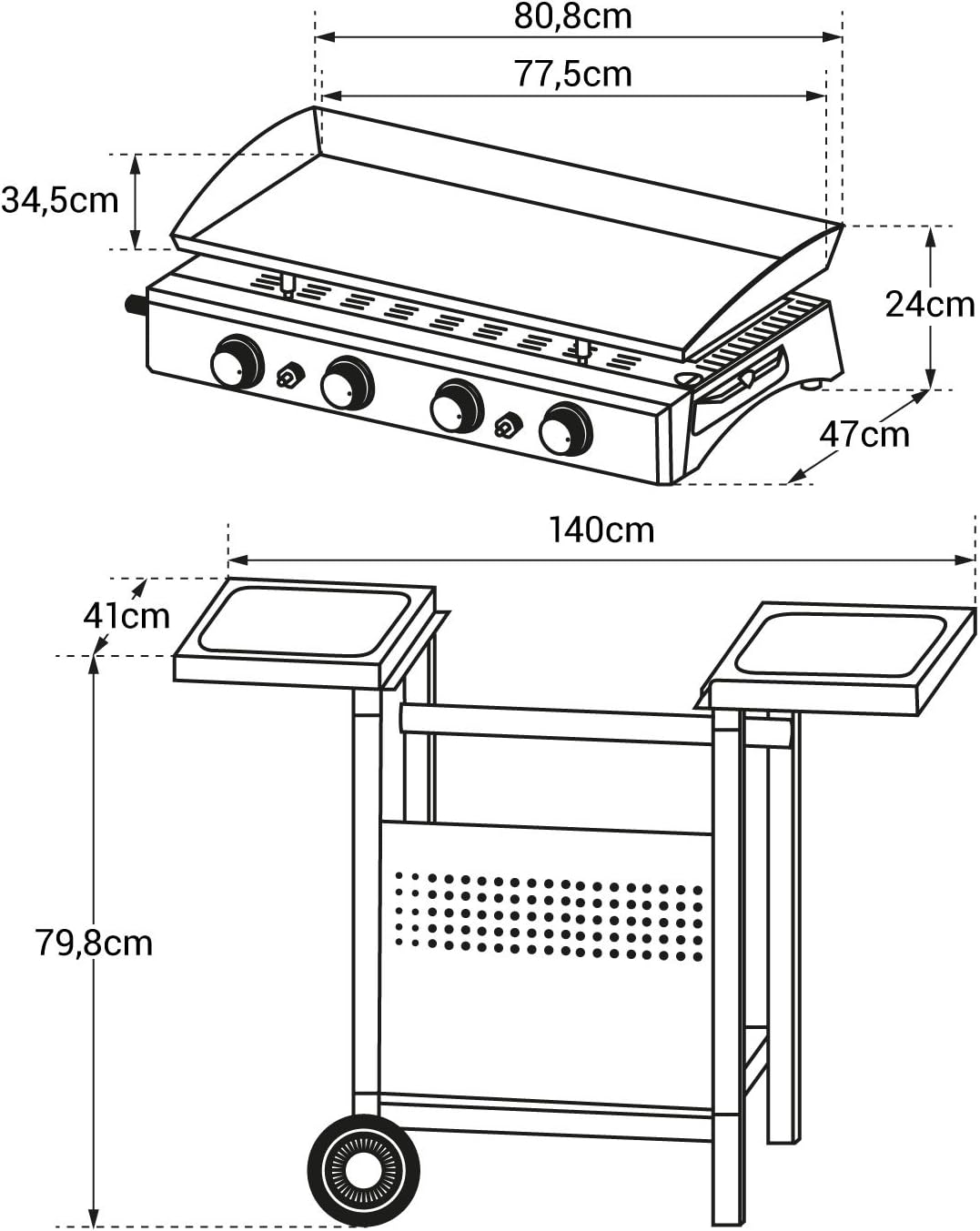 80,8cm

77,5cm

34,5cm

24cm

47cm

140cm

41cm

79,8cm