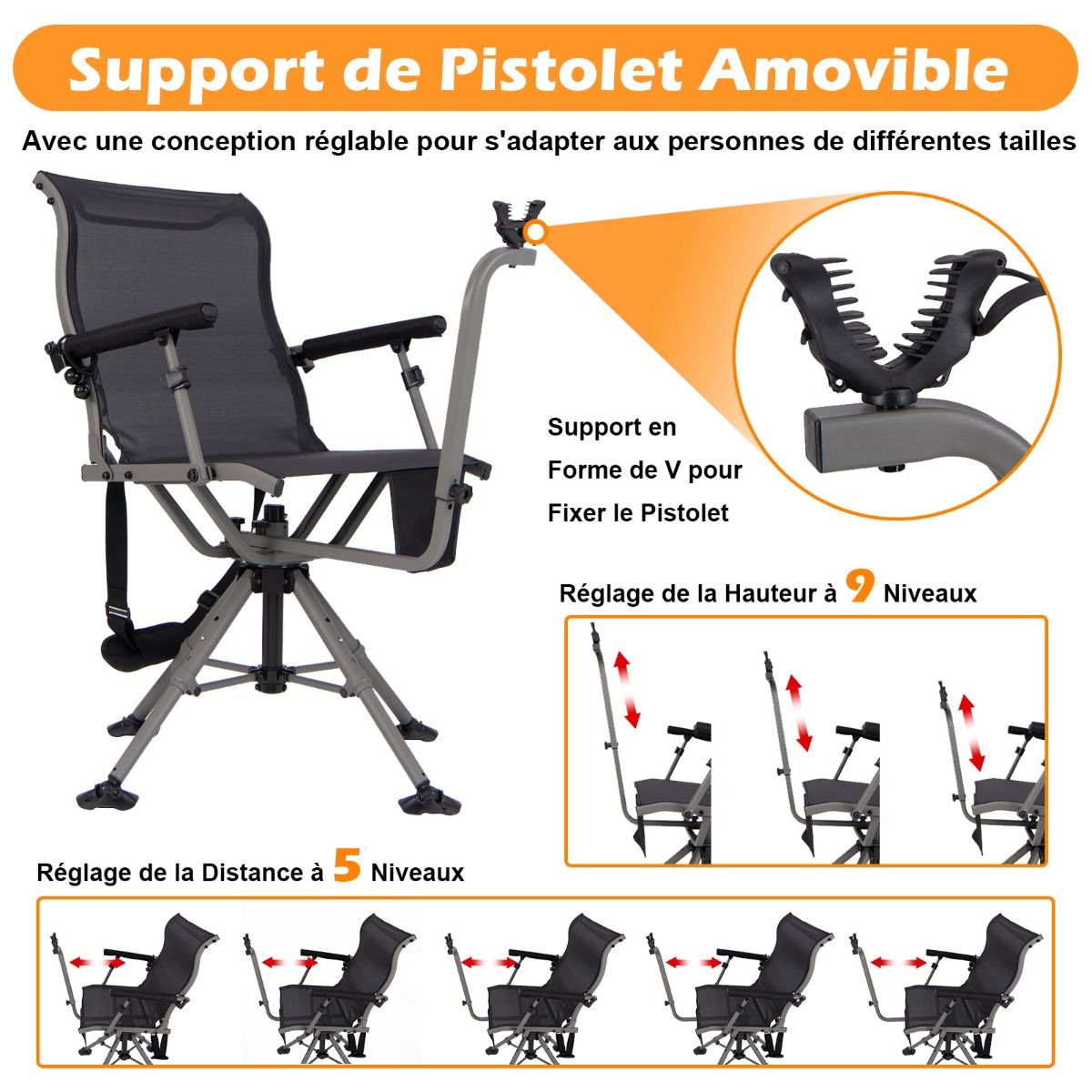 Support de Pistolet Amovible

Avec une conception réglable pour s'adapter aux personnes de différentes tailles

Support en Forme de V pour Fixer le Pistolet

Réglage de la Hauteur à 9 Niveaux

Réglage de la Distance à 5 Niveaux