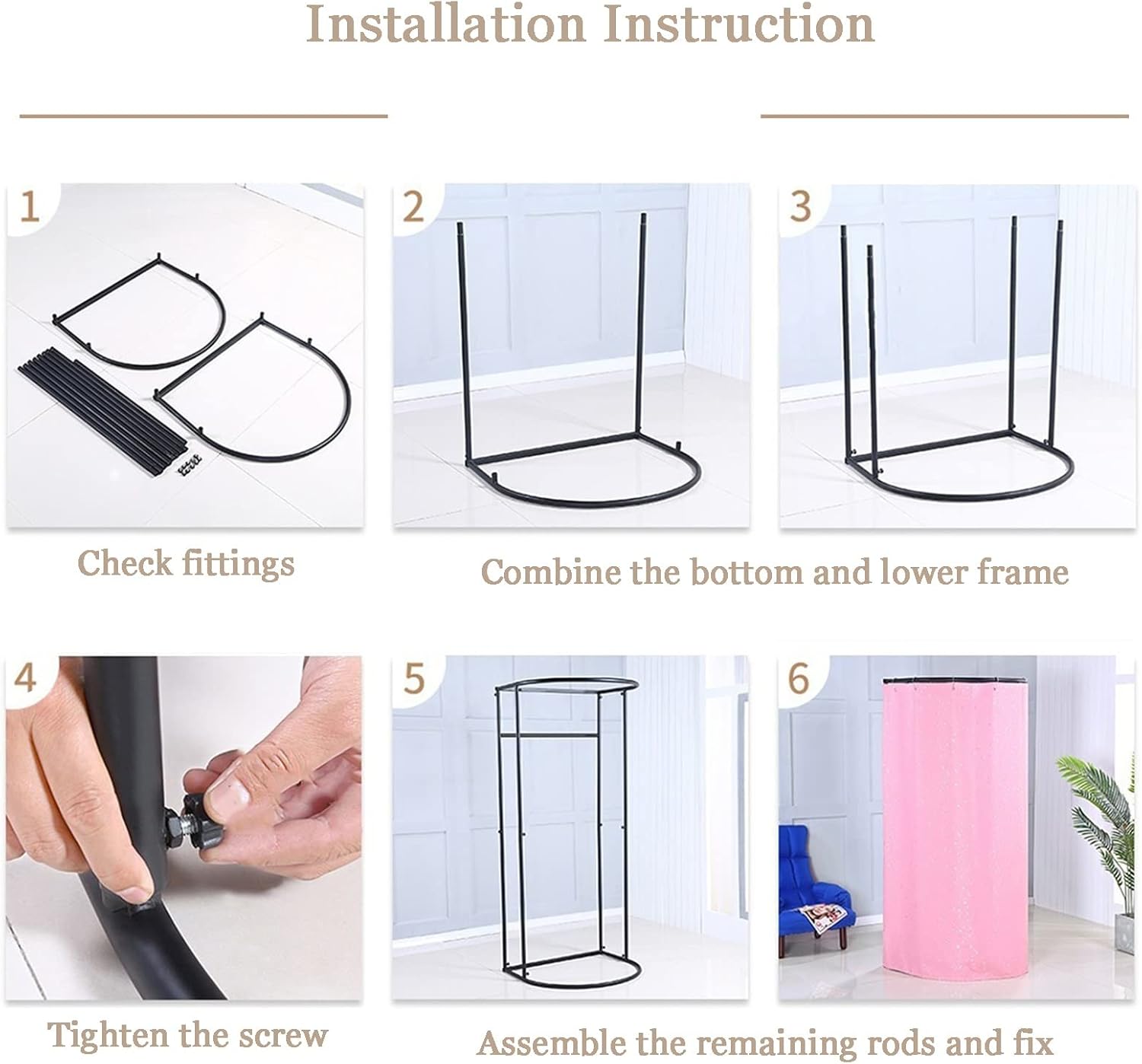 Installation Instruction

1

2

3

Check fittings

Combine the bottom and lower frame

4

5

6

Tighten the screw

Assemble the remaining rods and fix