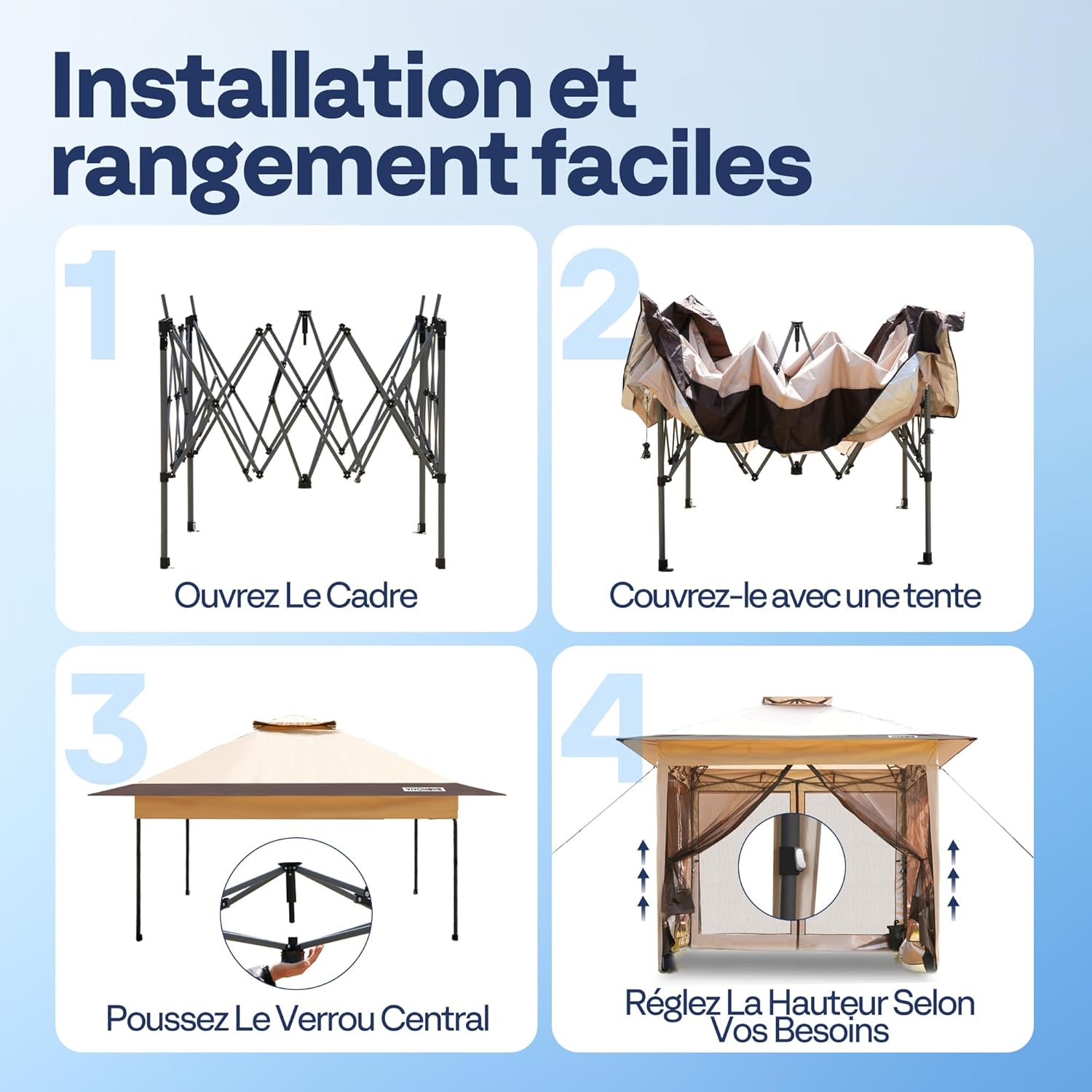 Installation et rangement faciles

1

Ouvrez Le Cadre

2

Couvrez-le avec une tente

3

VIVOHOME

Poussez Le Verrou Central

4

VIVOHOME

Réglez La Hauteur Selon Vos Besoins