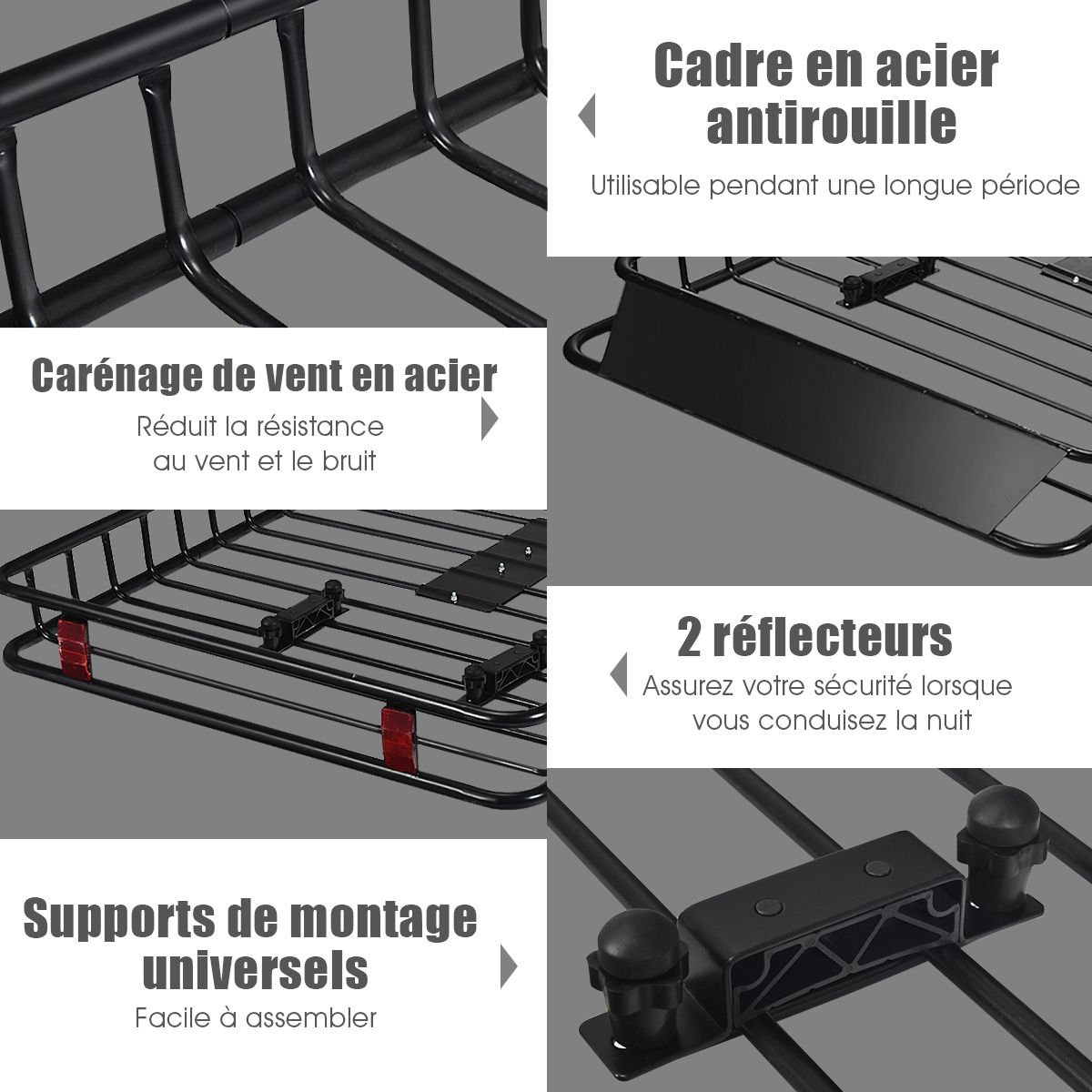 Cadre en acier antirouille

Utilisable pendant une longue période

Carénage de vent en acier

Réduit la résistance au vent et le bruit

2 réflecteurs

Assurez votre sécurité lorsque vous conduisez la nuit

Supports de montage universels

Facile à assembler