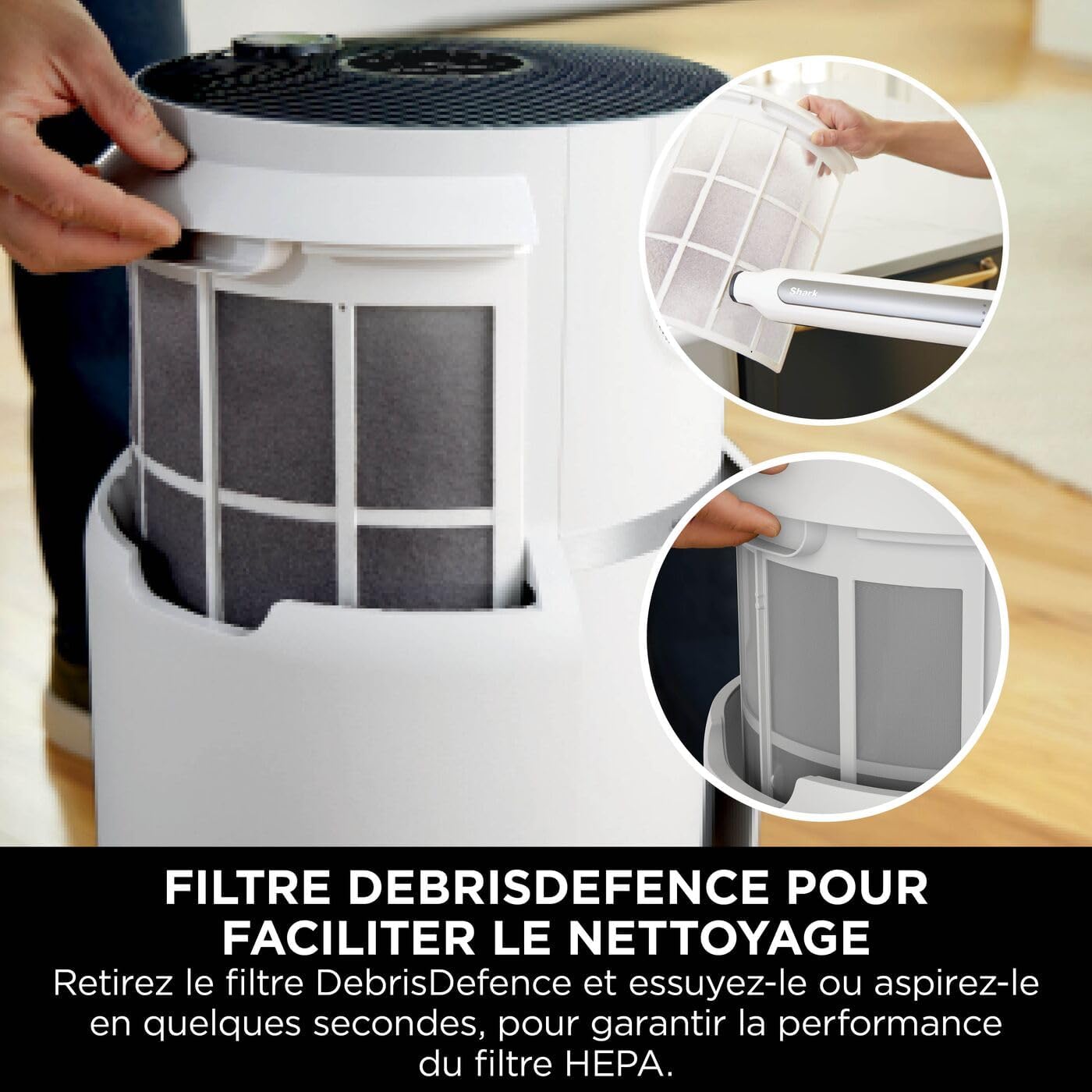 Shark

FILTRE DEBRISDEFENCE POUR FACILITER LE NETTOYAGE

Retirez le filtre DebrisDefence et essuyez-le ou aspirez-le en quelques secondes, pour garantir la performance du filtre HEPA.