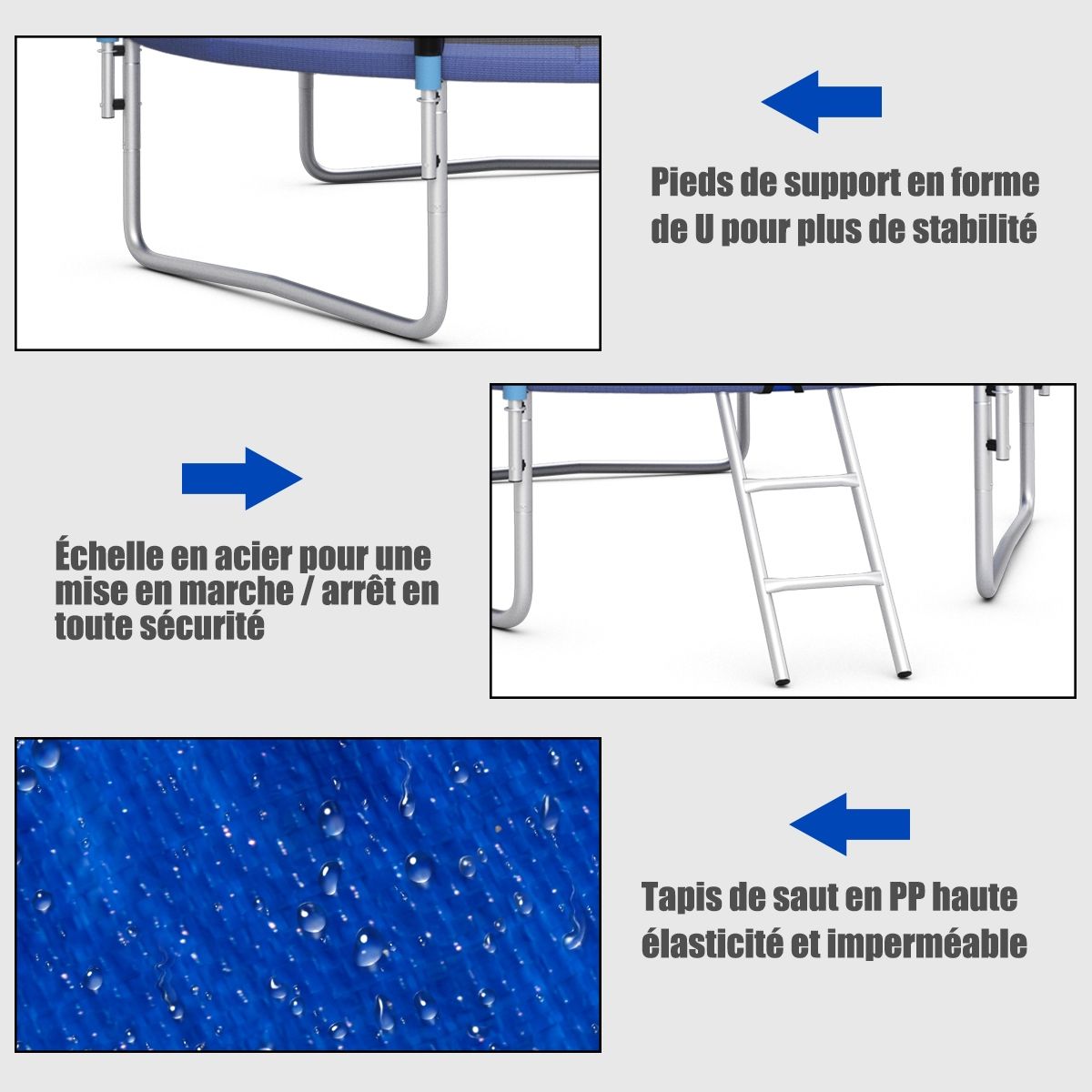 Pieds de support en forme de U pour plus de stabilité

Échelle en acier pour une mise en marche / arrêt en toute sécurité

Tapis de saut en PP haute élasticité et imperméable