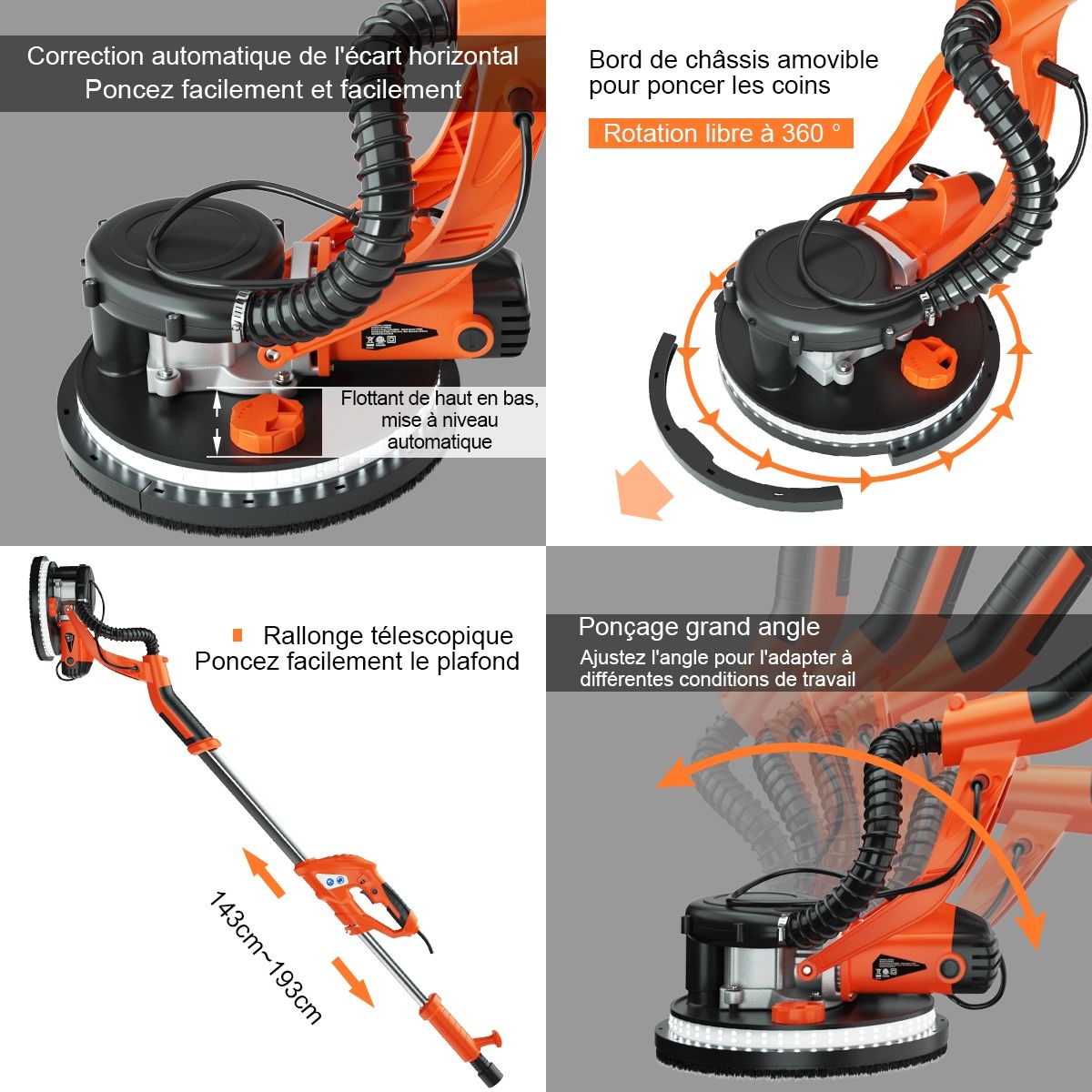 Correction automatique de l'écart horizontal
Poncez facilement et facilement

Flottant de haut en bas, mise à niveau automatique

Bord de châssis amovible pour poncer les coins

Rotation libre à 360 °

Rallonge télescopique
Poncez facilement le plafond

143cm~193cm

Ponçage grand angle
Ajustez l'angle pour l'adapter à différentes conditions de travail