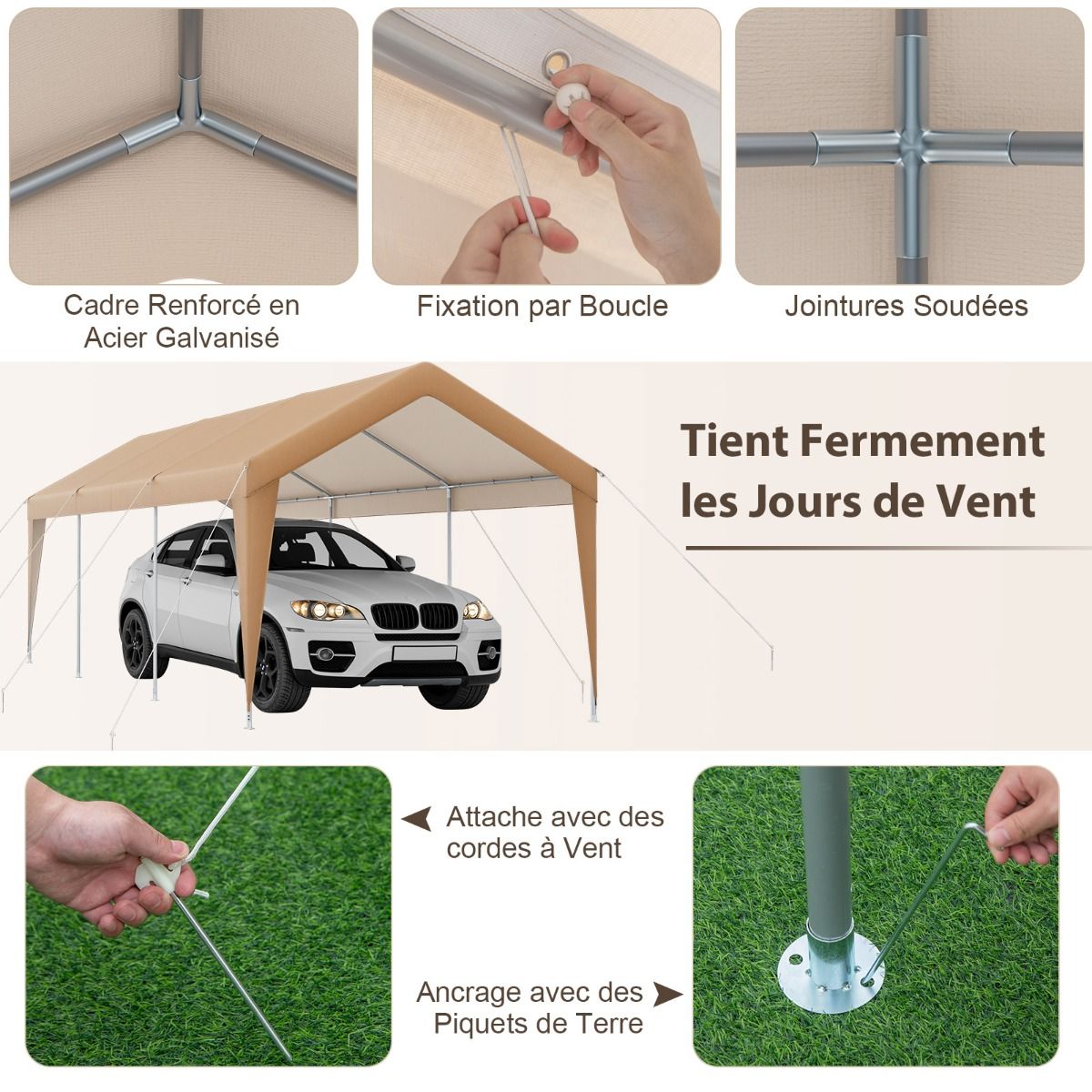 Cadre Renforcé en Acier Galvanisé

Fixation par Boucle

Jointures Soudées

Tient Fermement les Jours de Vent

Attache avec des cordes à Vent

Ancrage avec des Piquets de Terre