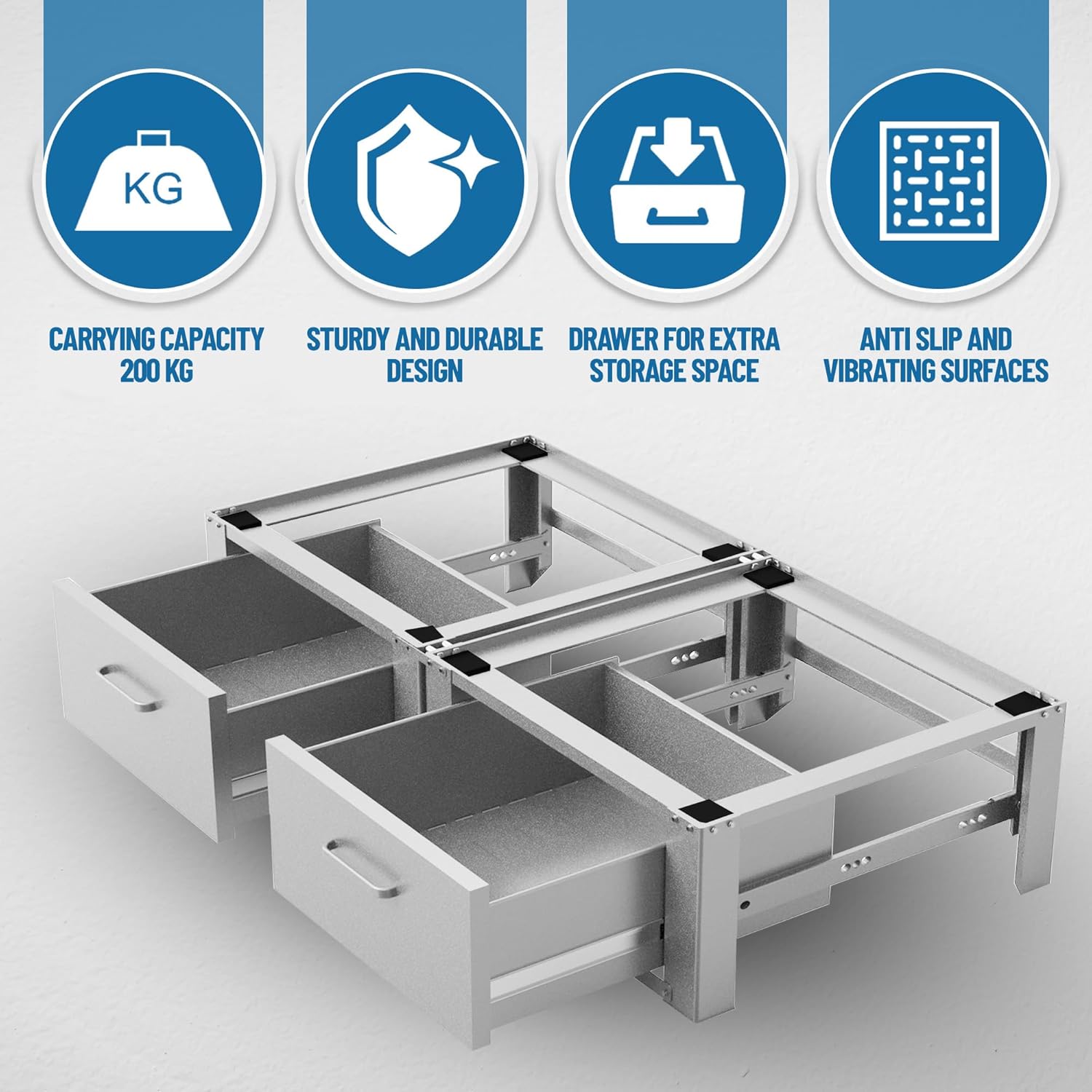 KG

CARRYING CAPACITY 200 KG

STURDY AND DURABLE DESIGN

DRAWER FOR EXTRA STORAGE SPACE

ANTI SLIP AND VIBRATING SURFACES