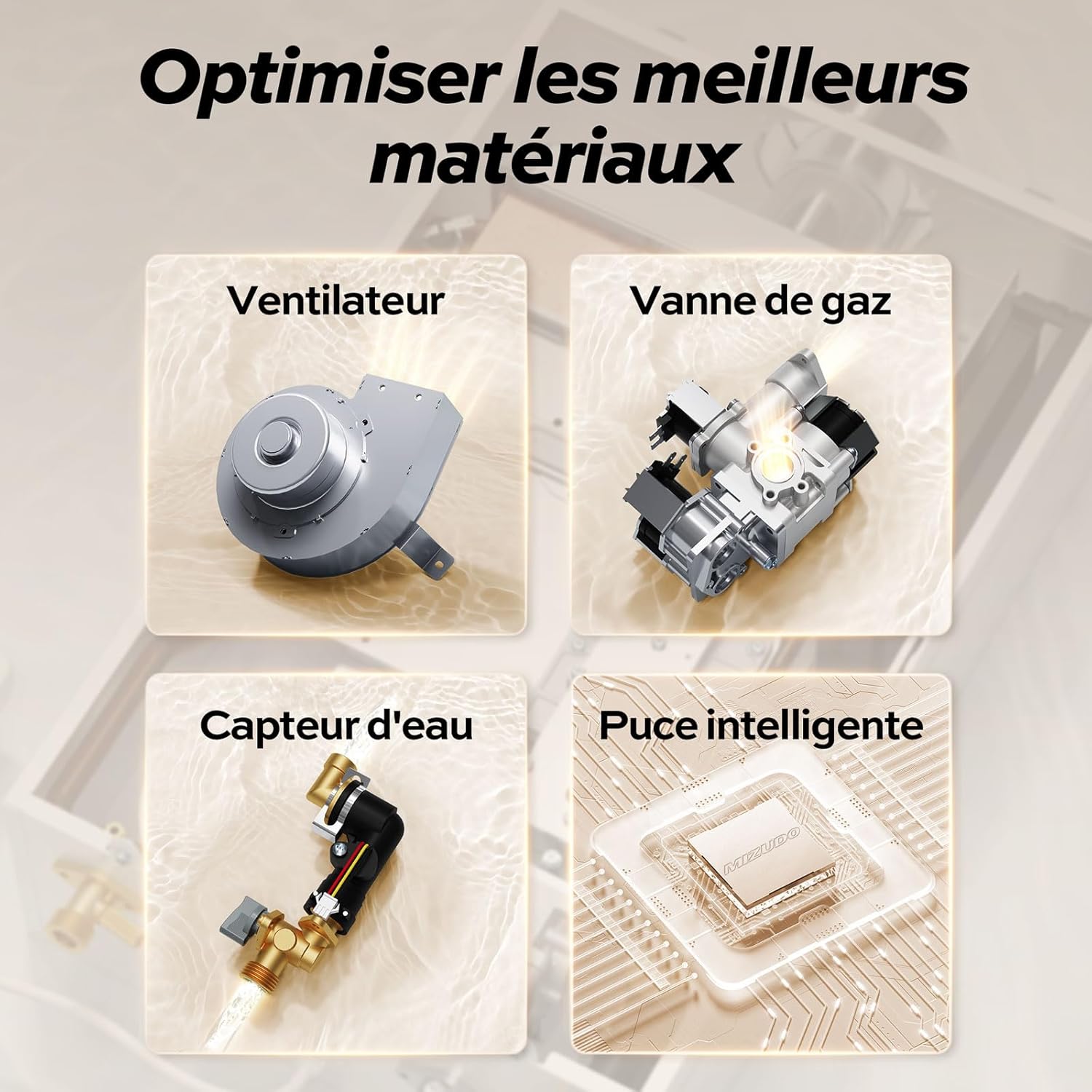 Optimiser les meilleurs matériaux

Ventilateur

Vanne de gaz

Capteur d'eau

Puce intelligente

MIZUDO