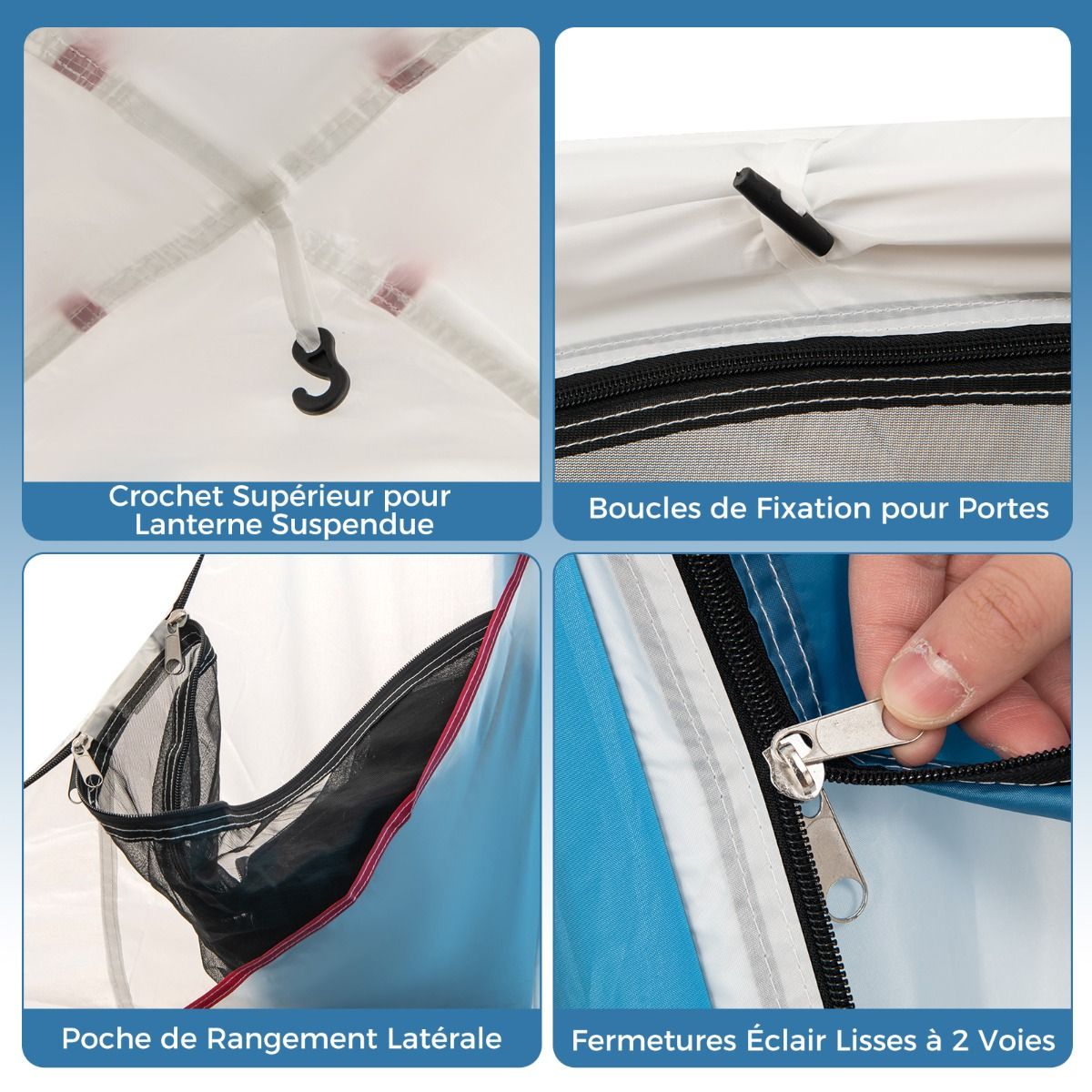 Crochet Supérieur pour Lanterne Suspendue

Boucles de Fixation pour Portes

Poche de Rangement Latérale

Fermetures Éclair Lisses à 2 Voies