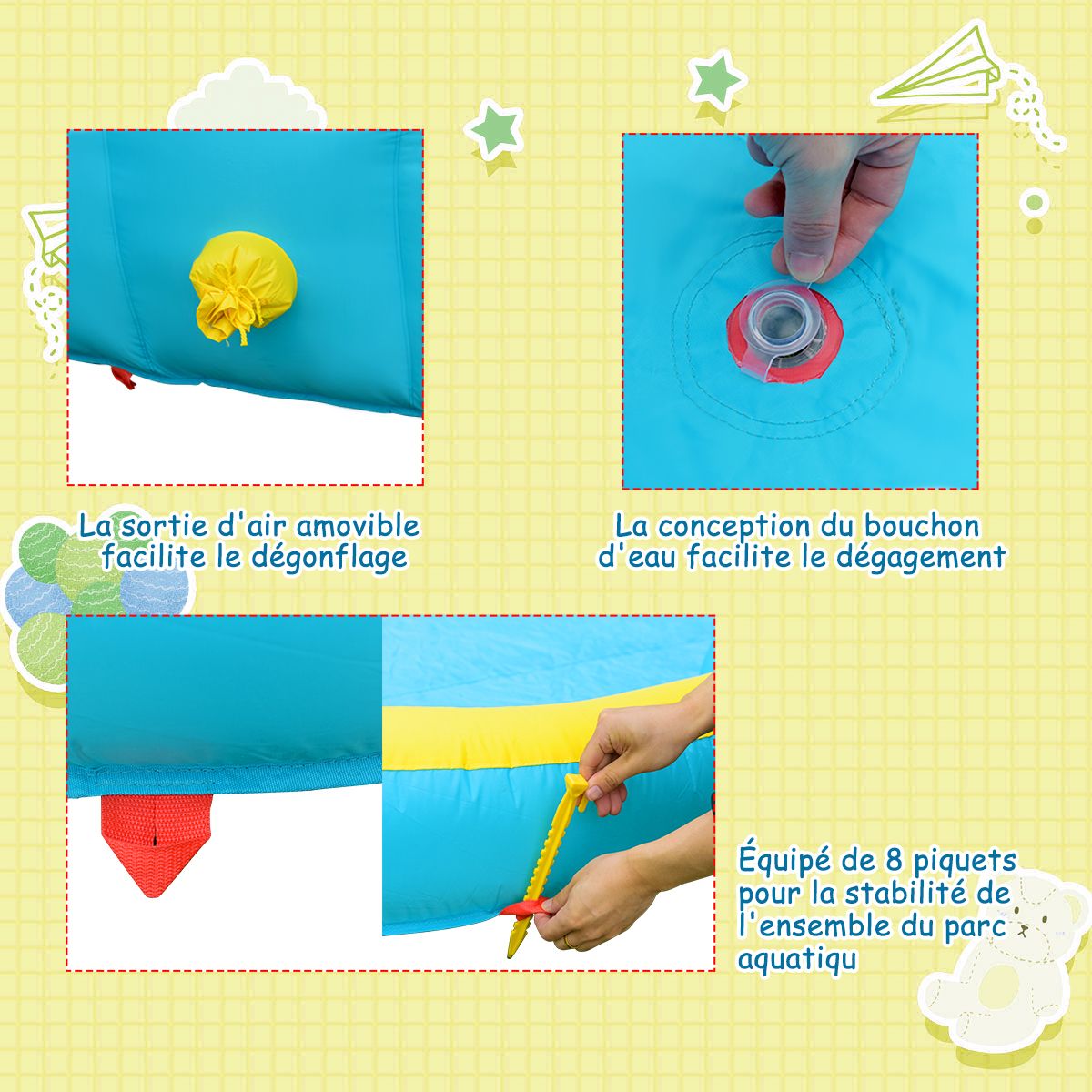 La sortie d'air amovible facilite le dégonflage

La conception du bouchon d'eau facilite le dégagement

Équipé de 8 piquets pour la stabilité de l'ensemble du parc aquatiqu