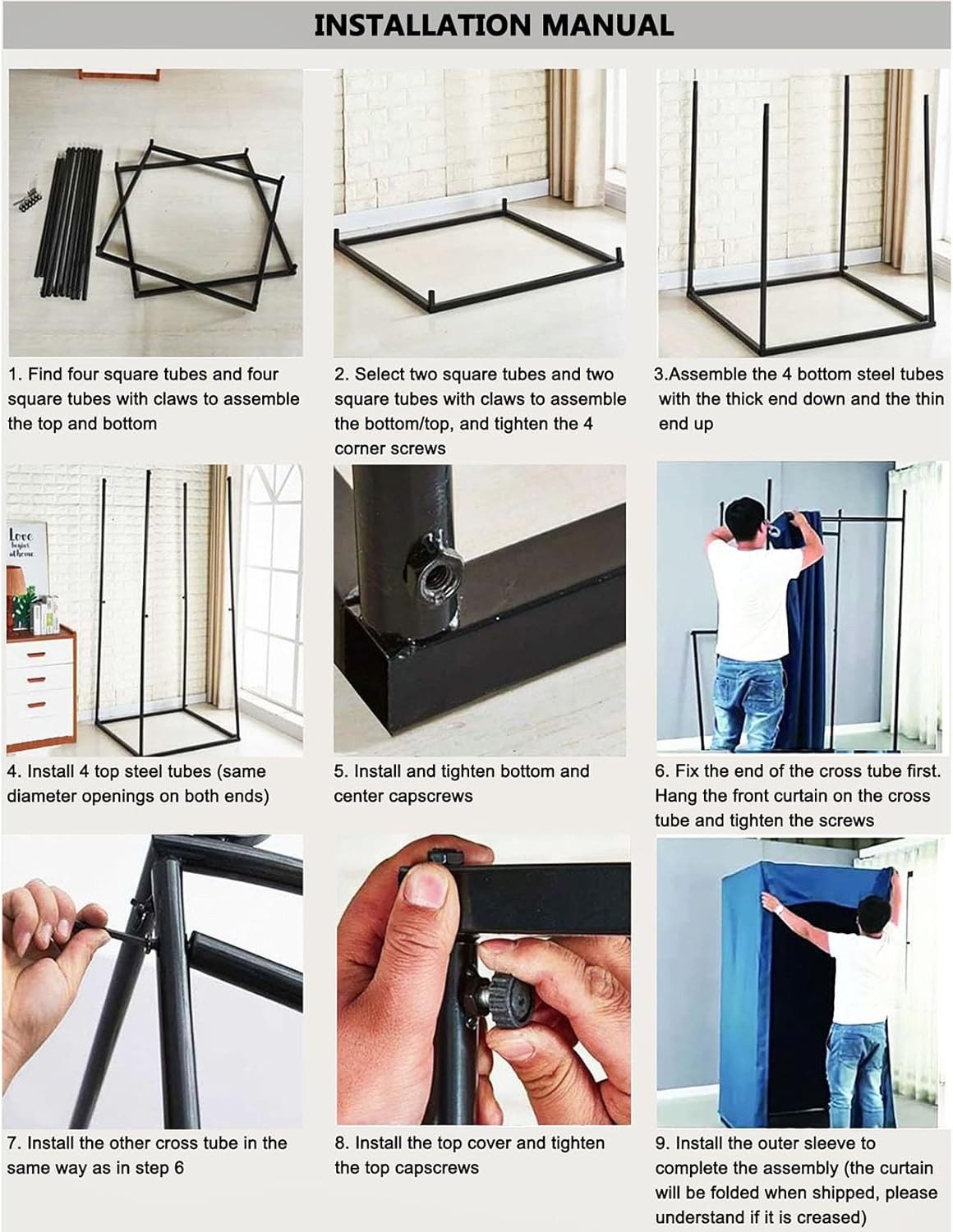 INSTALLATION MANUAL

1. Find four square tubes and four square tubes with claws to assemble the top and bottom

2. Select two square tubes and two square tubes with claws to assemble the bottom/top, and tighten the 4 corner screws

3.Assemble the 4 bottom steel tubes with the thick end down and the thin end up

Love
begins
at home

4. Install 4 top steel tubes (same diameter openings on both ends)

5. Install and tighten bottom and center capscrews

6. Fix the end of the cross tube first. Hang the front curtain on the cross tube and tighten the screws

7. Install the other cross tube in the same way as in step 6

8. Install the top cover and tighten the top capscrews

9. Install the outer sleeve to complete the assembly (the curtain will be folded when shipped, please understand if it is creased)